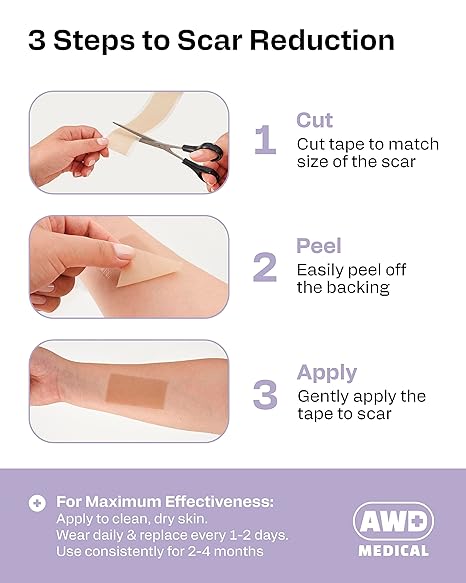 3 Steps to Scar Reduction

1 Cut
Cut tape to match size of the scar

2 Peel
Easily peel off the backing

3 Apply
Gently apply the tape to scar

For Maximum Effectiveness:
Apply to clean, dry skin.
Wear daily & replace every 1-2 days.
Use consistently for 2-4 months

AWD MEDICAL